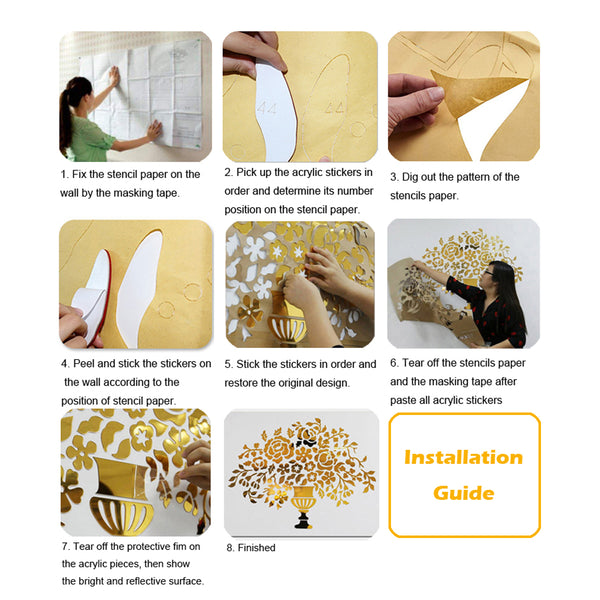 44

44

1. Fix the stencil paper on the wall by the masking tape.

2. Pick up the acrylic stickers in order and determine its number position on the stencil paper.

3. Dig out the pattern of the stencils paper.

4. Peel and stick the stickers on the wall according to the position of stencil paper.

5. Stick the stickers in order and restore the original design.

6. Tear off the stencils paper and the masking tape after paste all acrylic stickers

7. Tear off the protective fim on the acrylic pieces, then show the bright and reflective surface.

8. Finished

Installation Guide